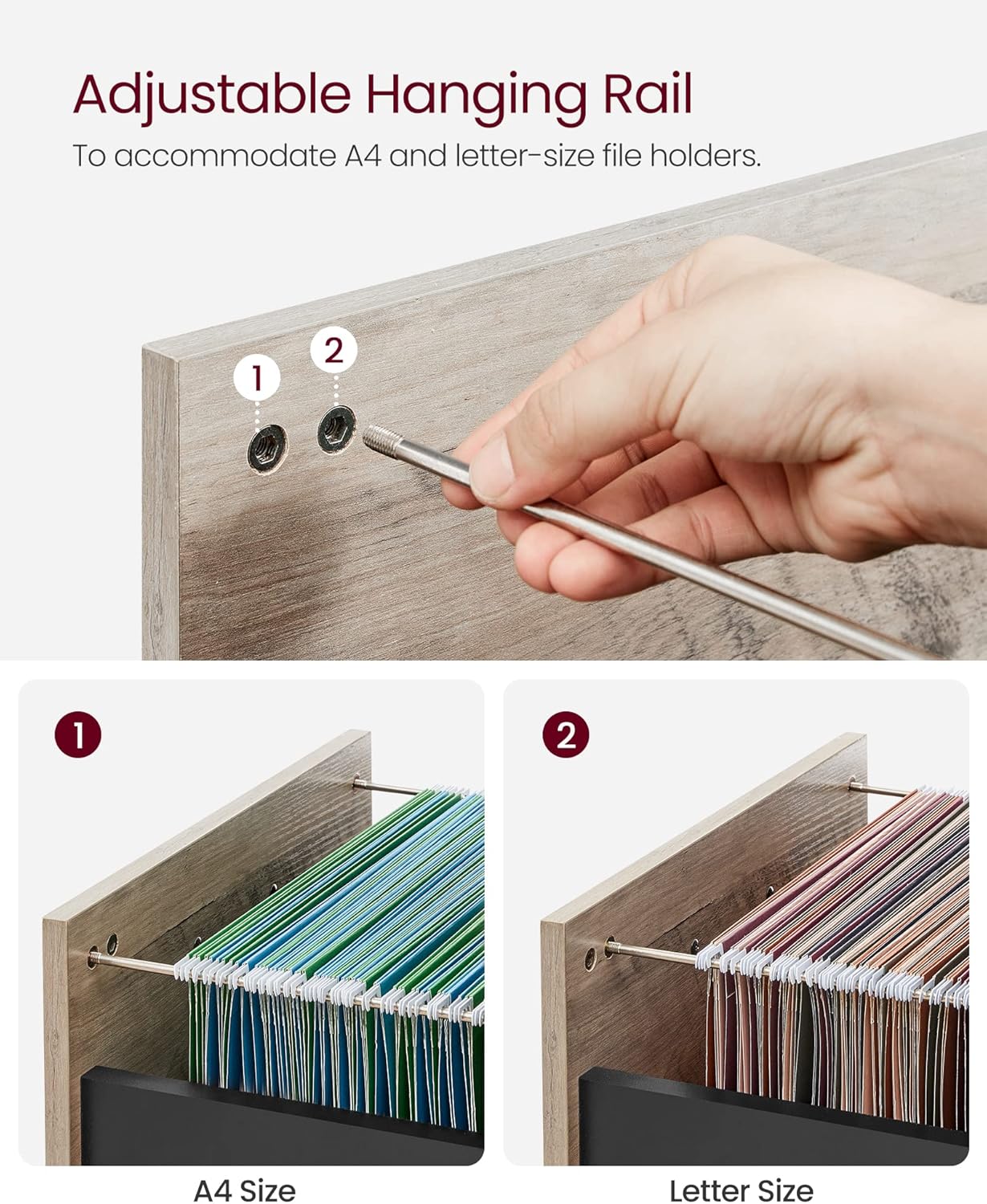 Adjustable Hanging Rail
To accommodate A4 and letter-size file holders.

1
2

1
A4 Size

2
Letter Size