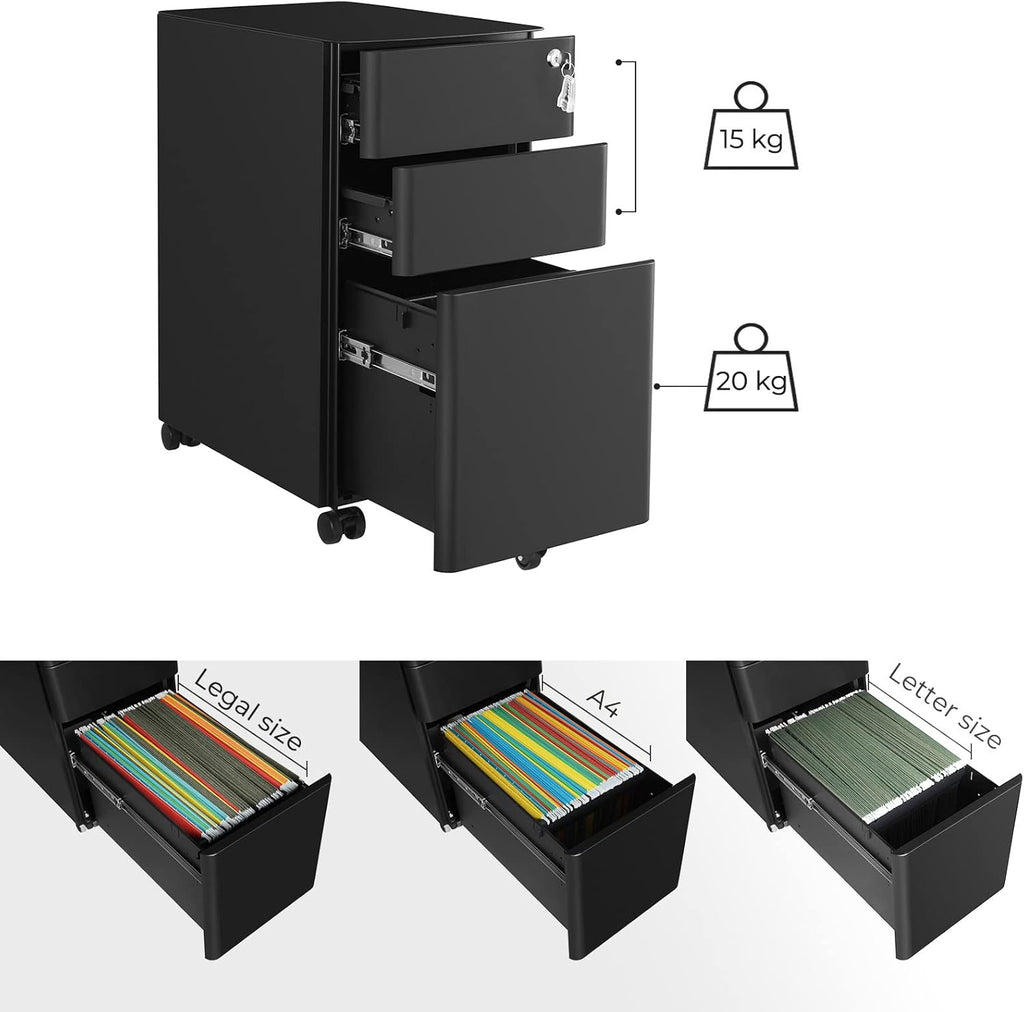 15 kg

20 kg

Legal size

A4

Letter size