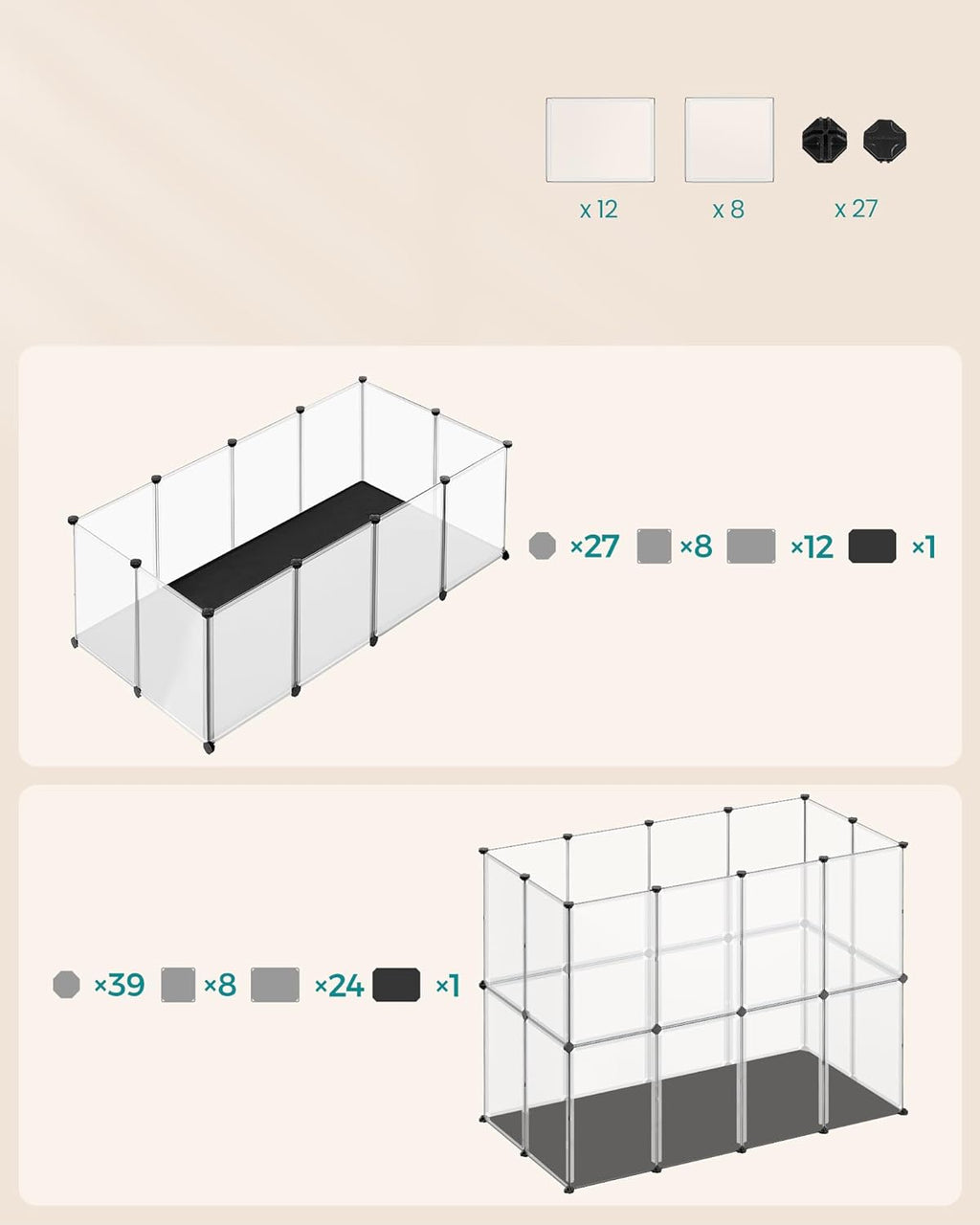 x 12 x 8 x 27

×27 ×8 ×12 ×1

×39 ×8 ×24 ×1