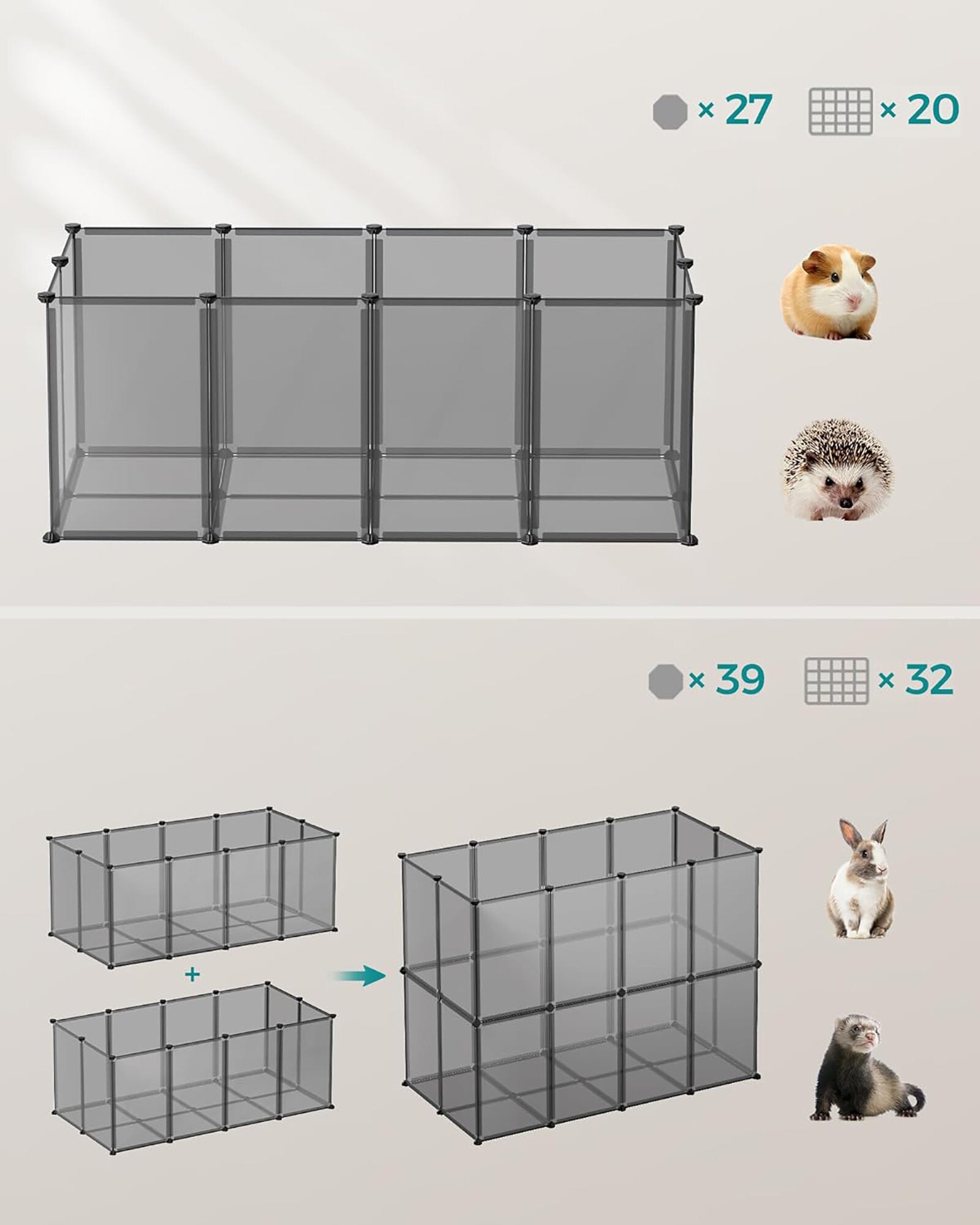 × 27 × 20

× 39 × 32

+