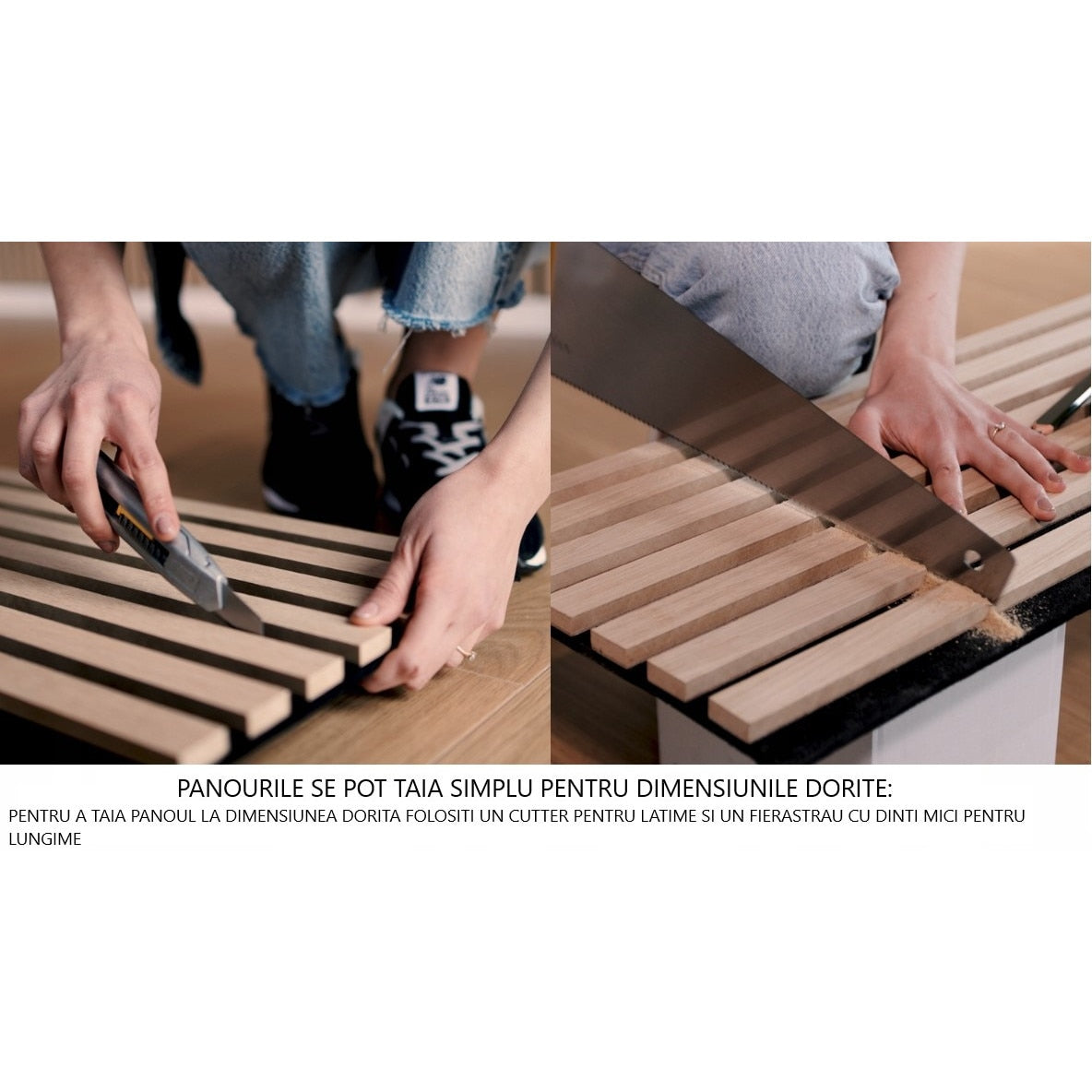 PANOURILE SE POT TAIA SIMPLU PENTRU DIMENSIUNILE DORITE:

PENTRU A TAIA PANOUL LA DIMENSIUNEA DORITA FOLOSITI UN CUTTER PENTRU LATIME SI UN FIERASTRAU CU DINTI MICI PENTRU LUNGIME