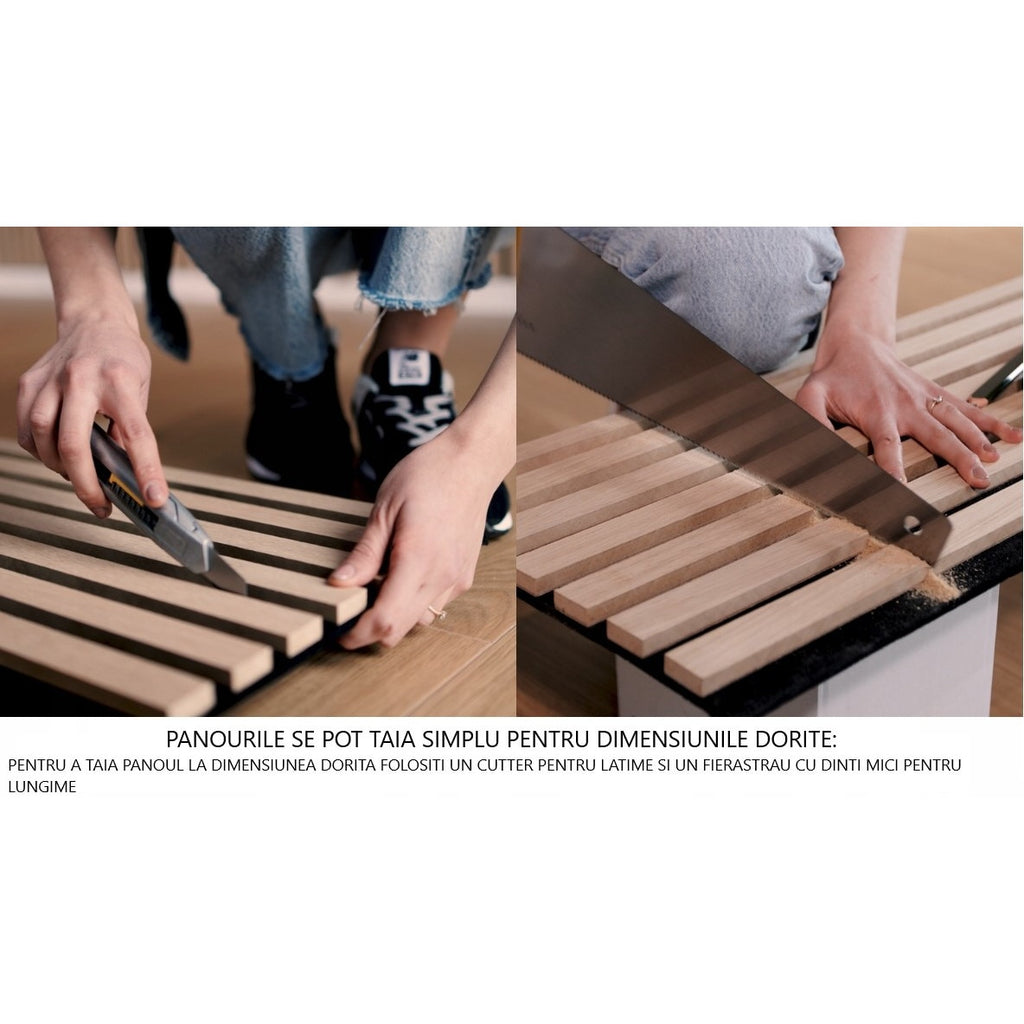 PANOURILE SE POT TAIA SIMPLU PENTRU DIMENSIUNILE DORITE:
PENTRU A TAIA PANOUL LA DIMENSIUNEA DORITA FOLOSITI UN CUTTER PENTRU LATIME SI UN FIERASTRAU CU DINTI MICI PENTRU LUNGIME