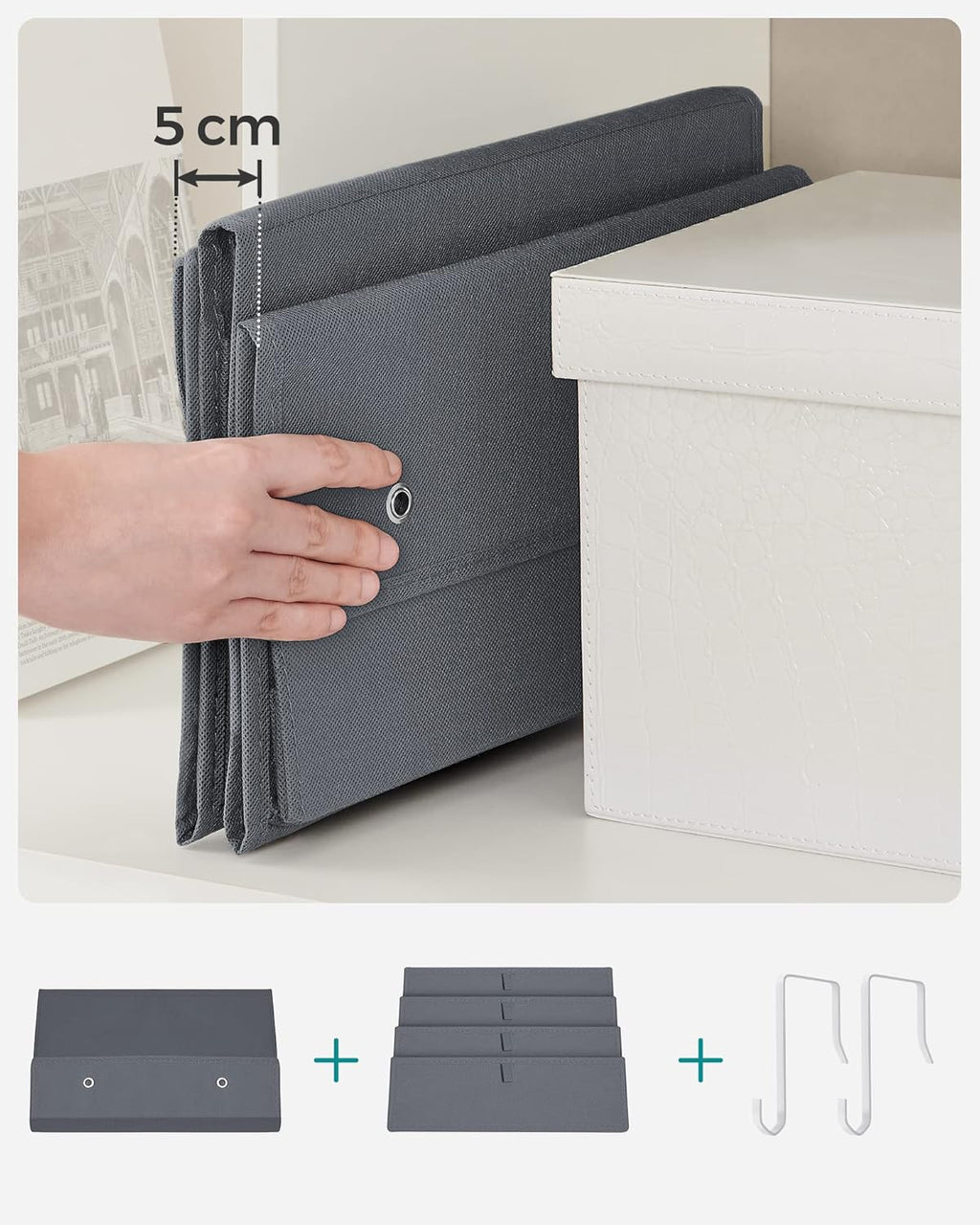 5 cm

+

+