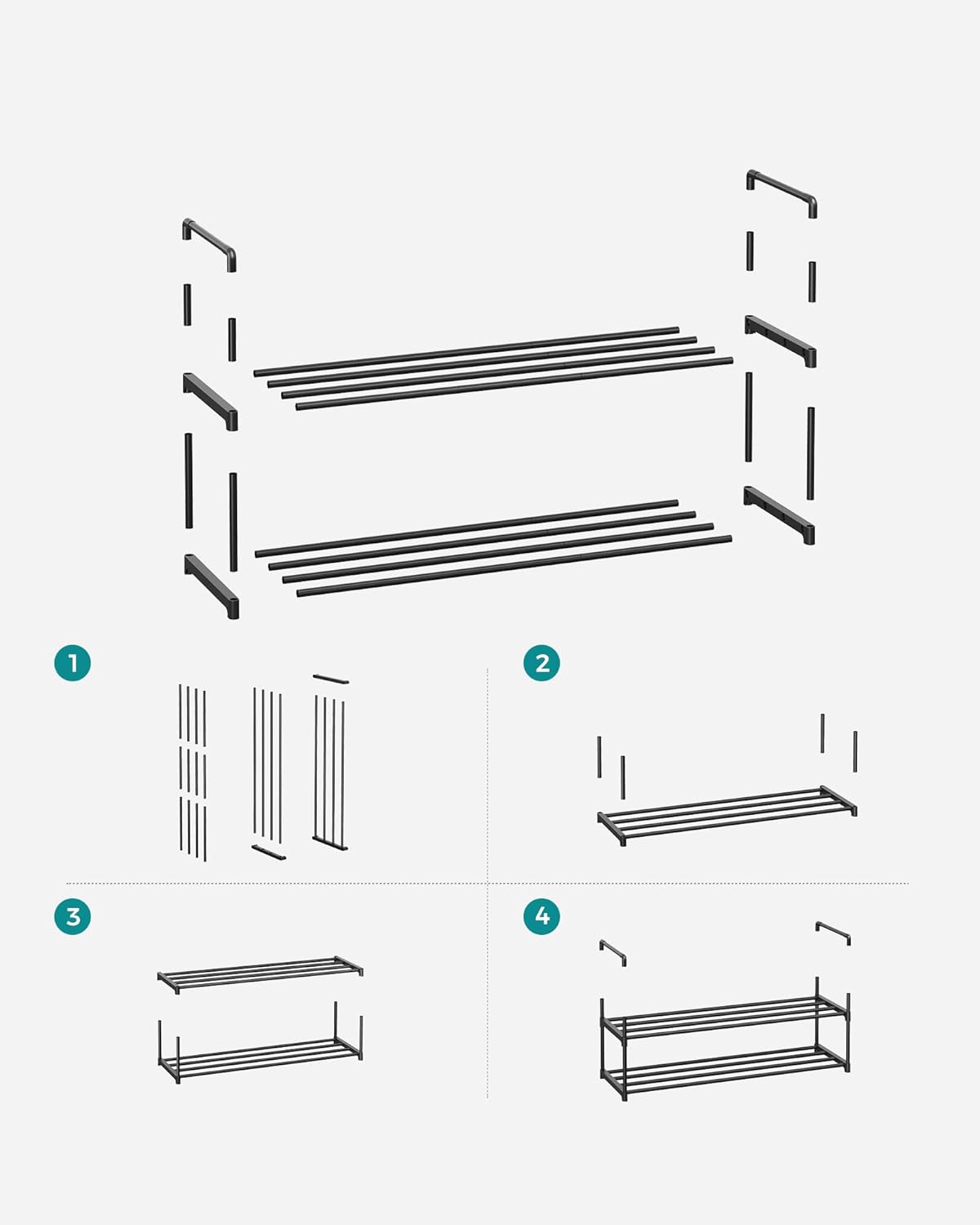 1

2

3

4