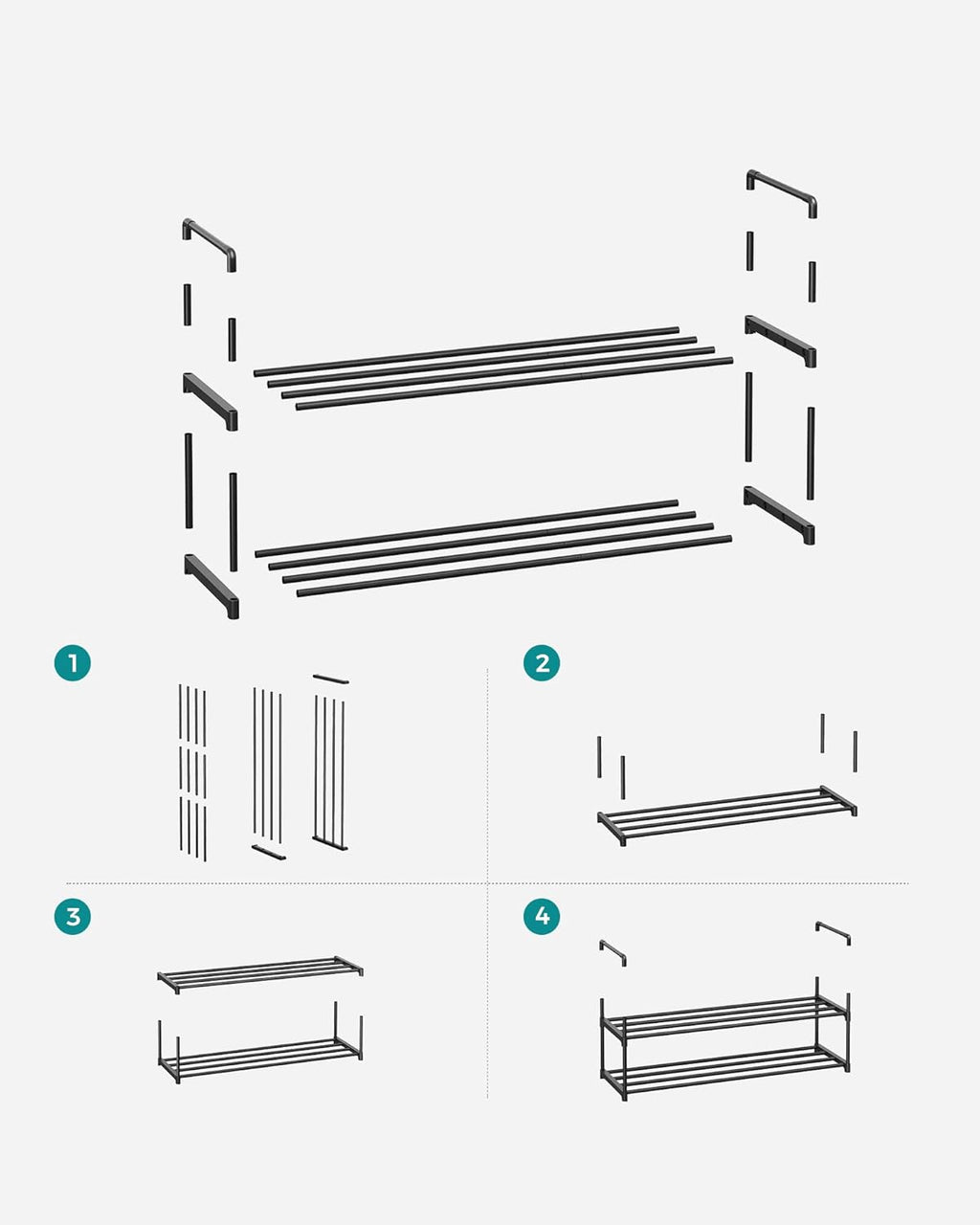 1

2

3

4