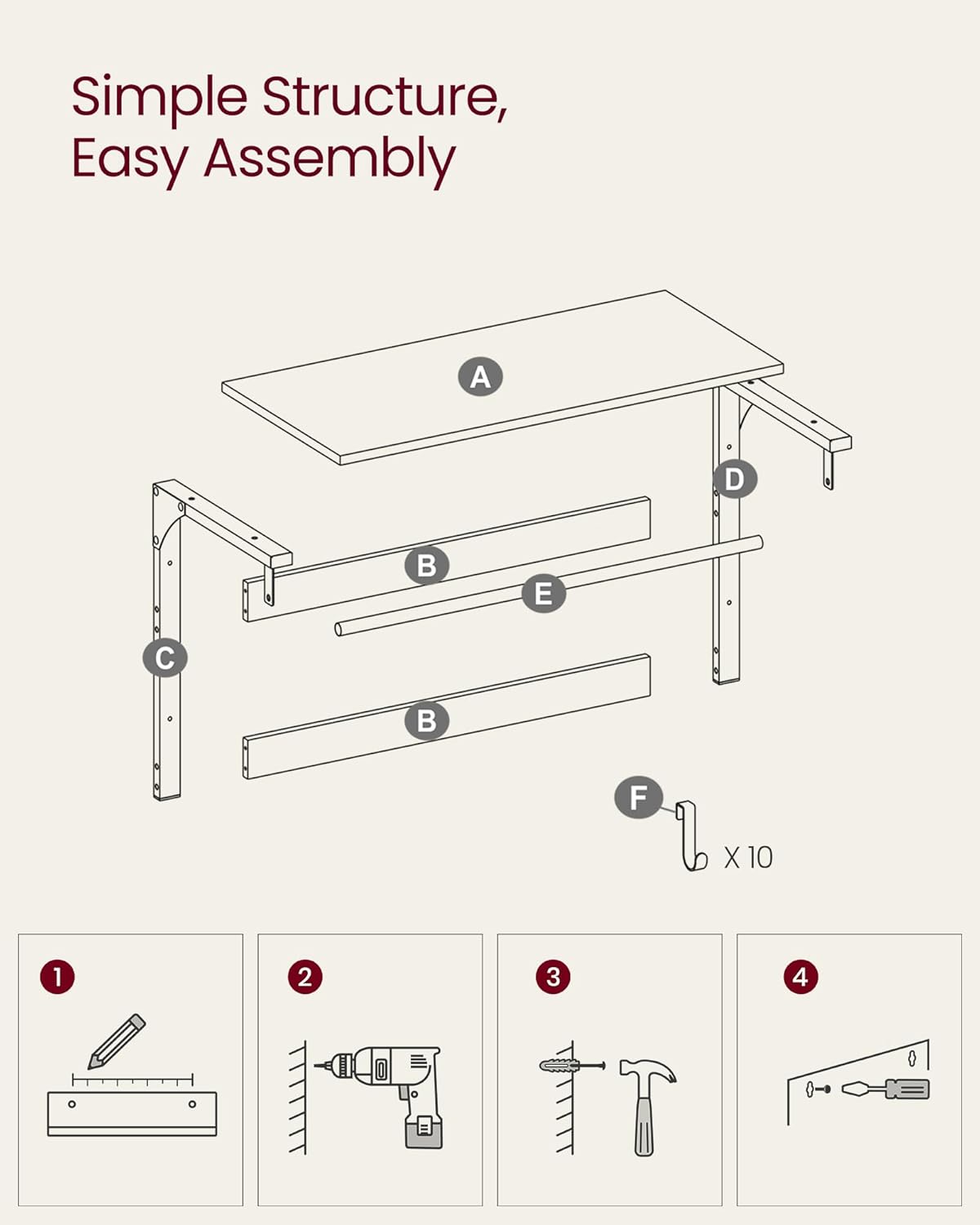 Simple Structure, Easy Assembly

A

D

B

E

C

B

F

X 10

1

2

3

4