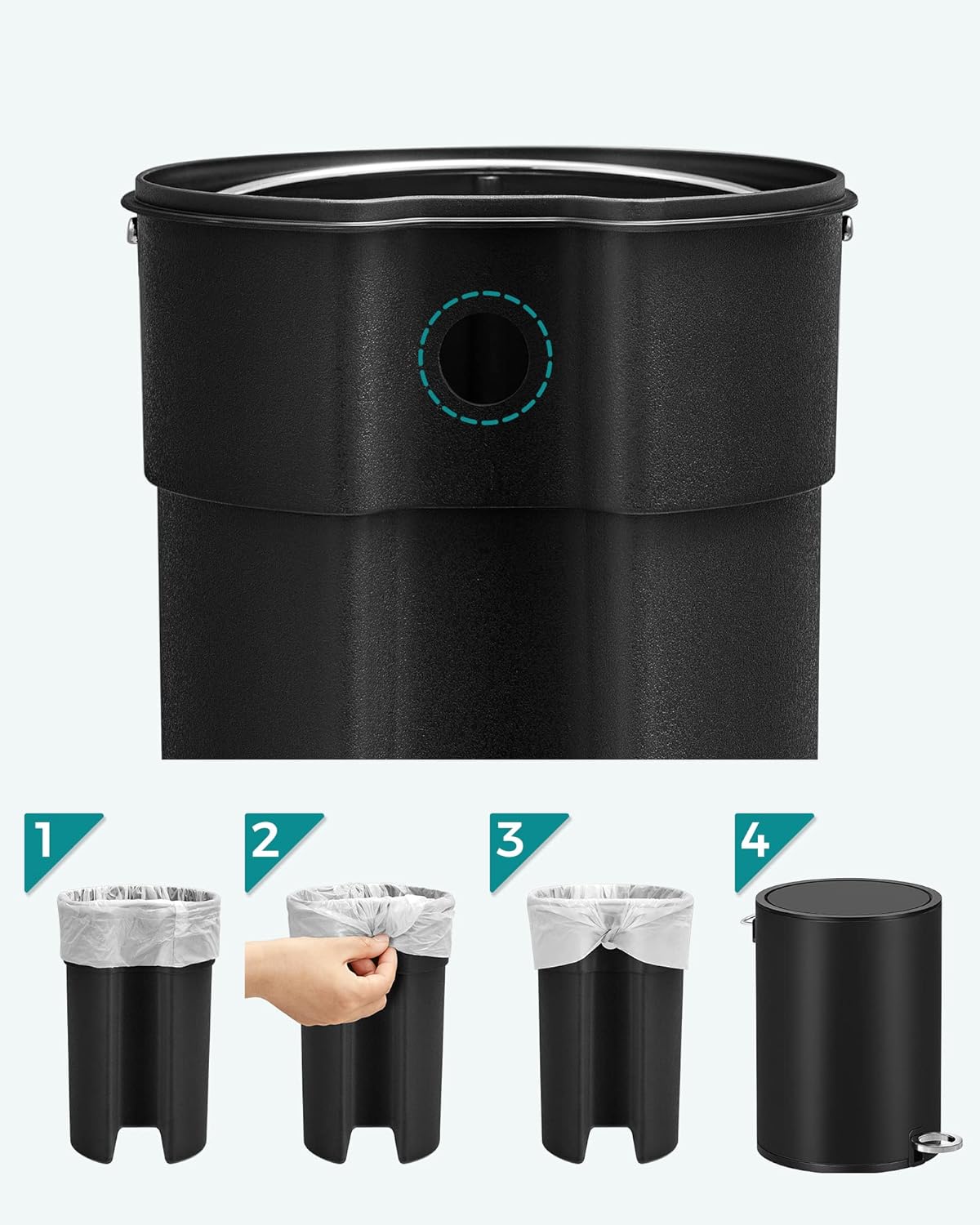 1

2

3

4