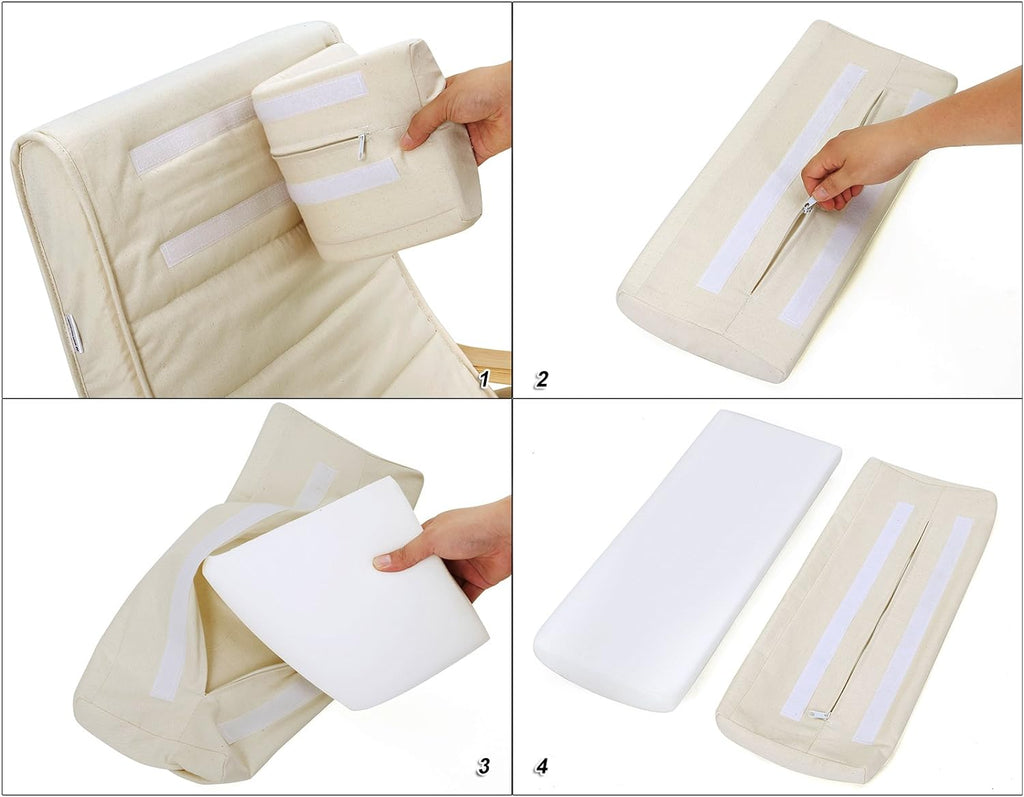 1
2
3
4