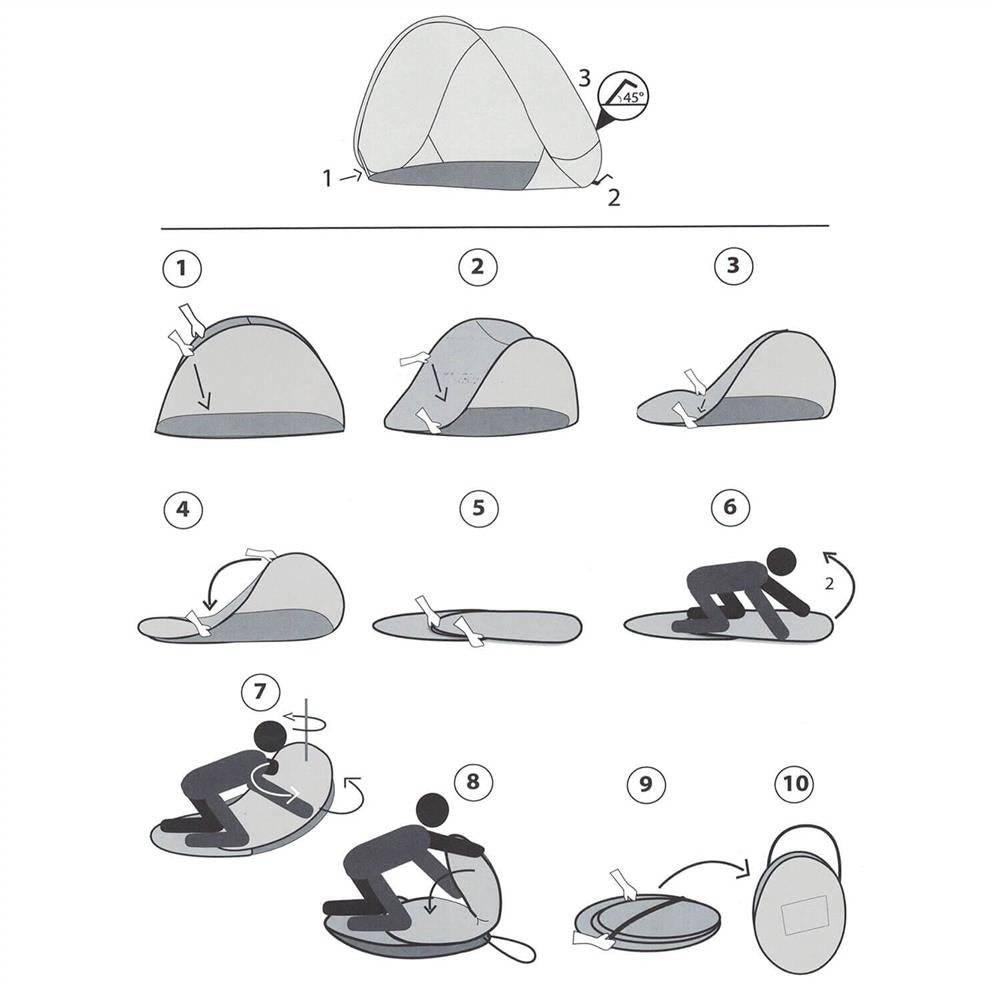 3
45°
1
2

1
2
3
4
5
6
2
7
8
9
10