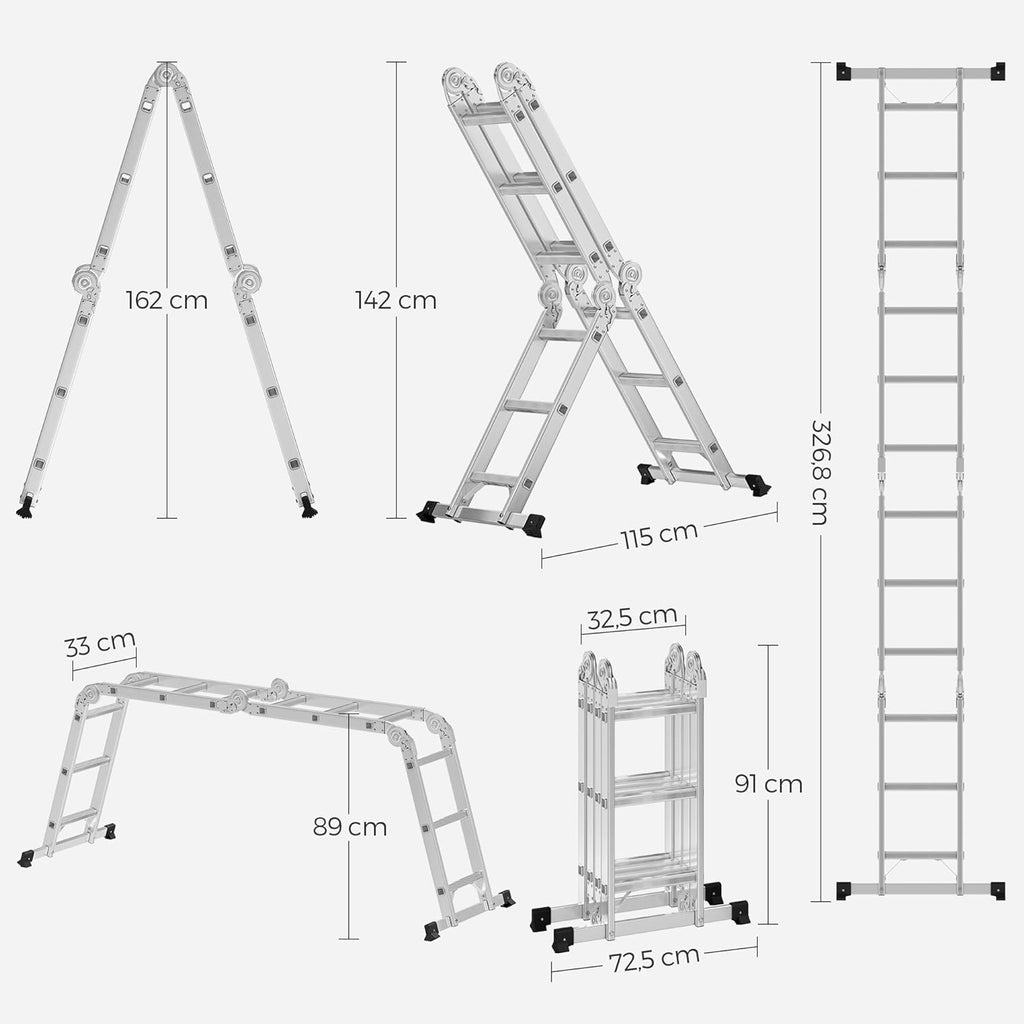 162 cm

142 cm

115 cm

326,8 cm

33 cm

89 cm

32,5 cm

91 cm

72,5 cm