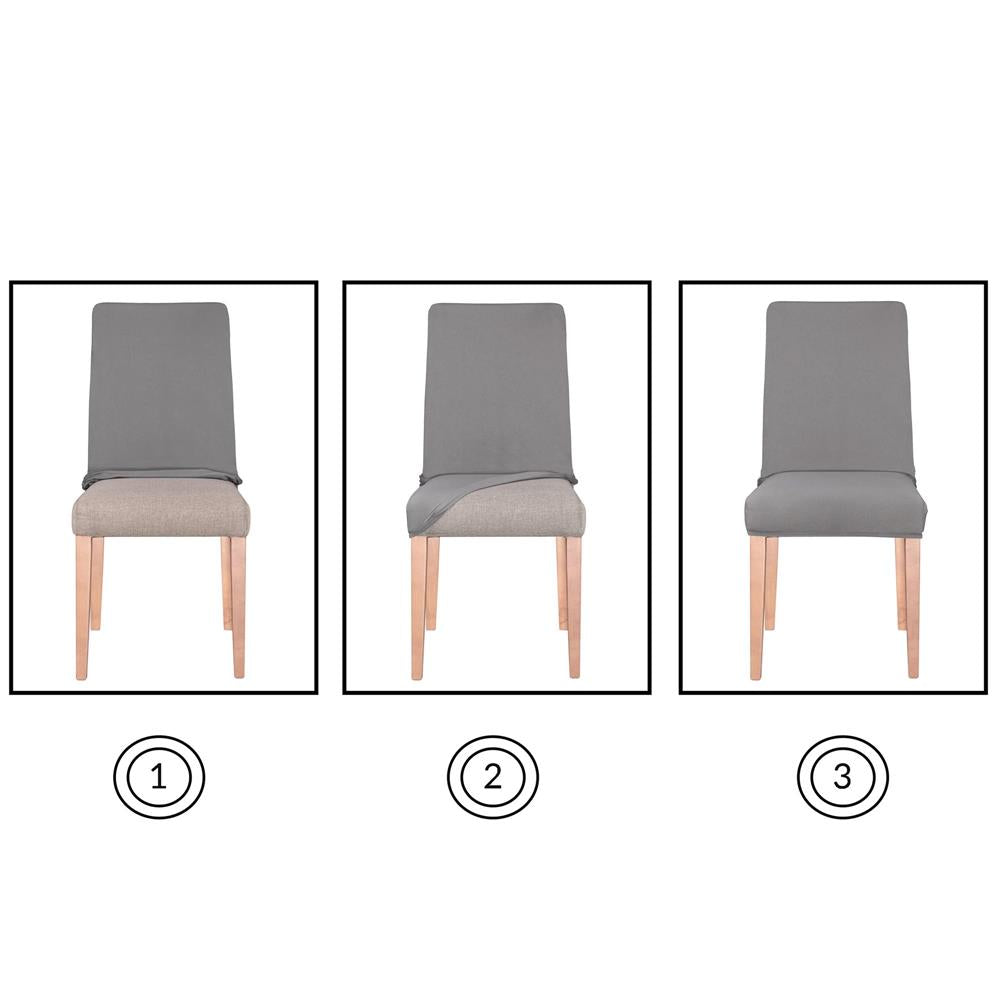 1

2

3