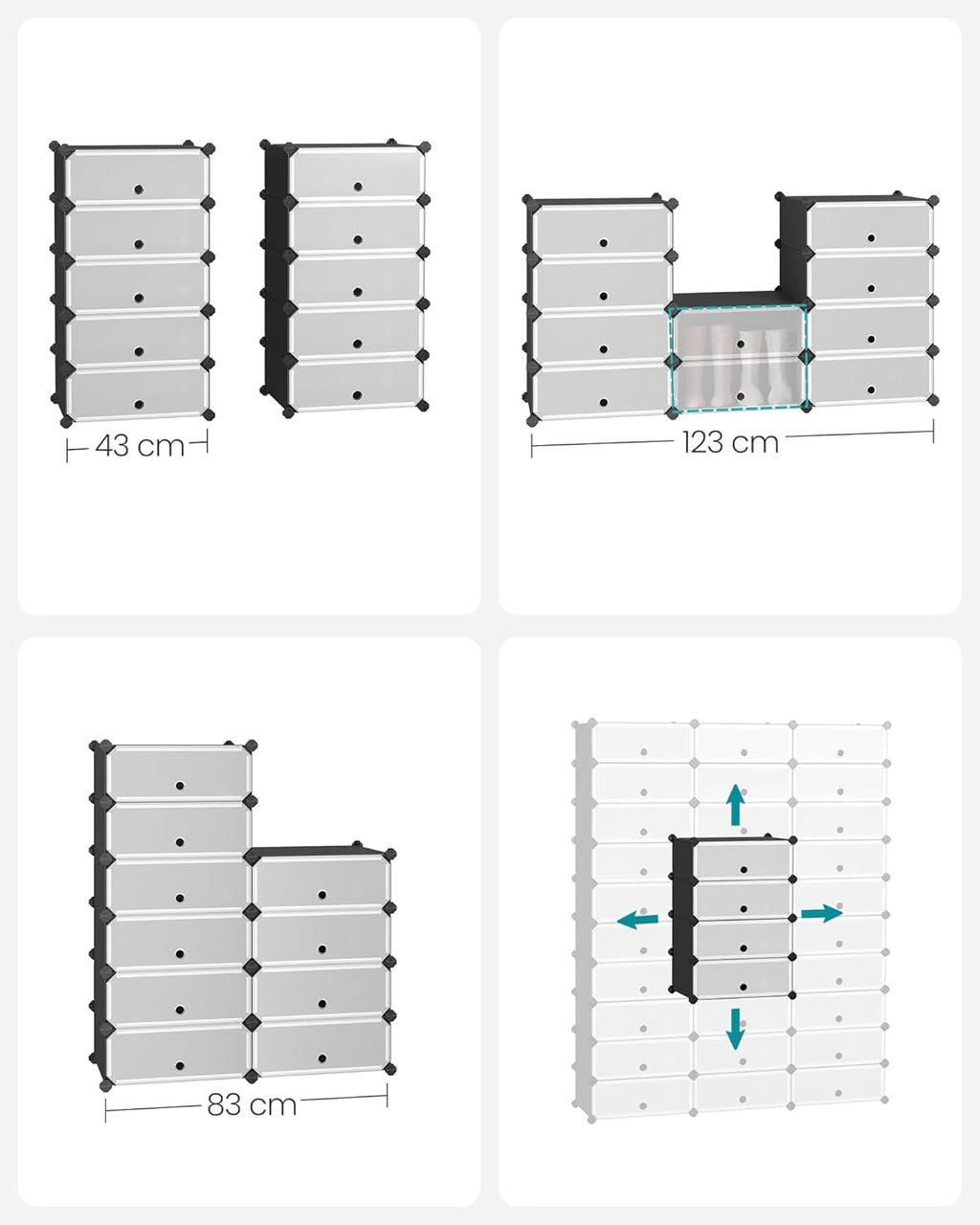 43 cm

123 cm

83 cm