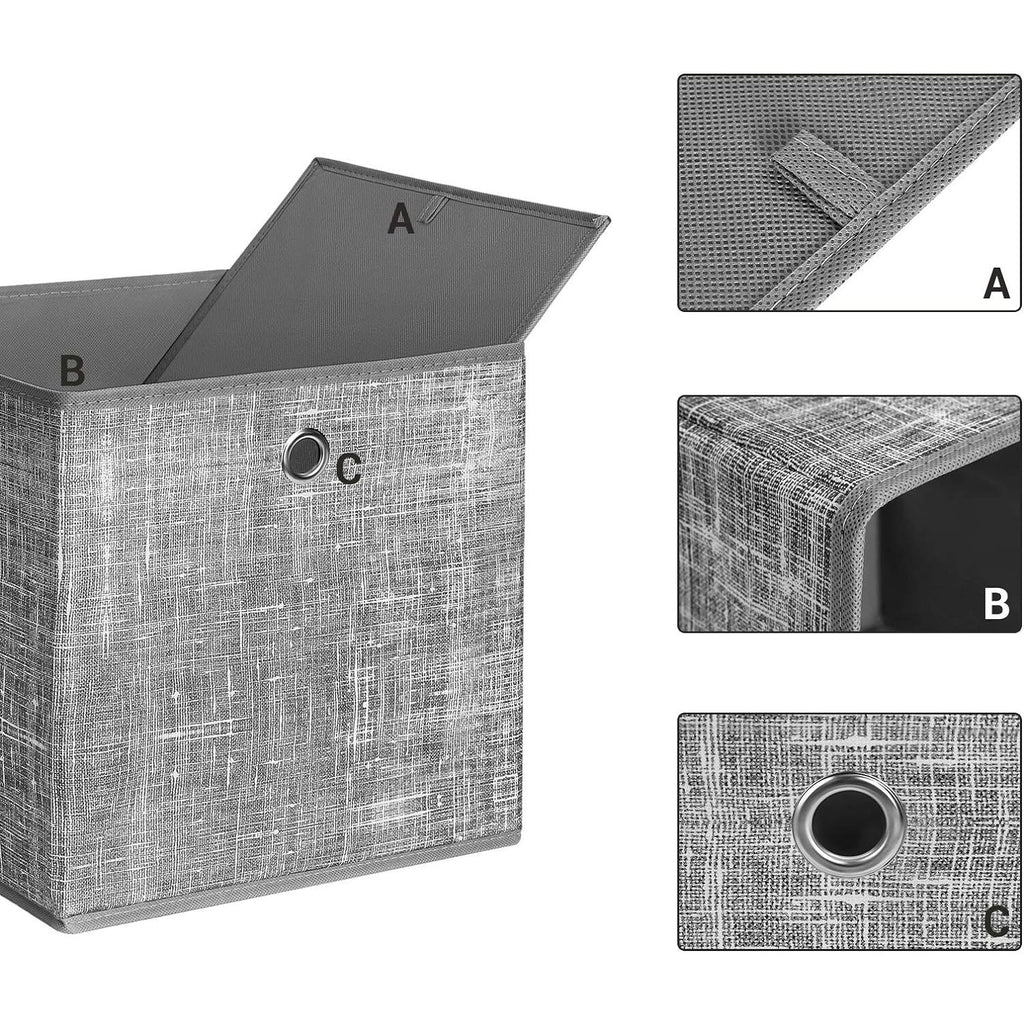 A
B
C
A
B
C