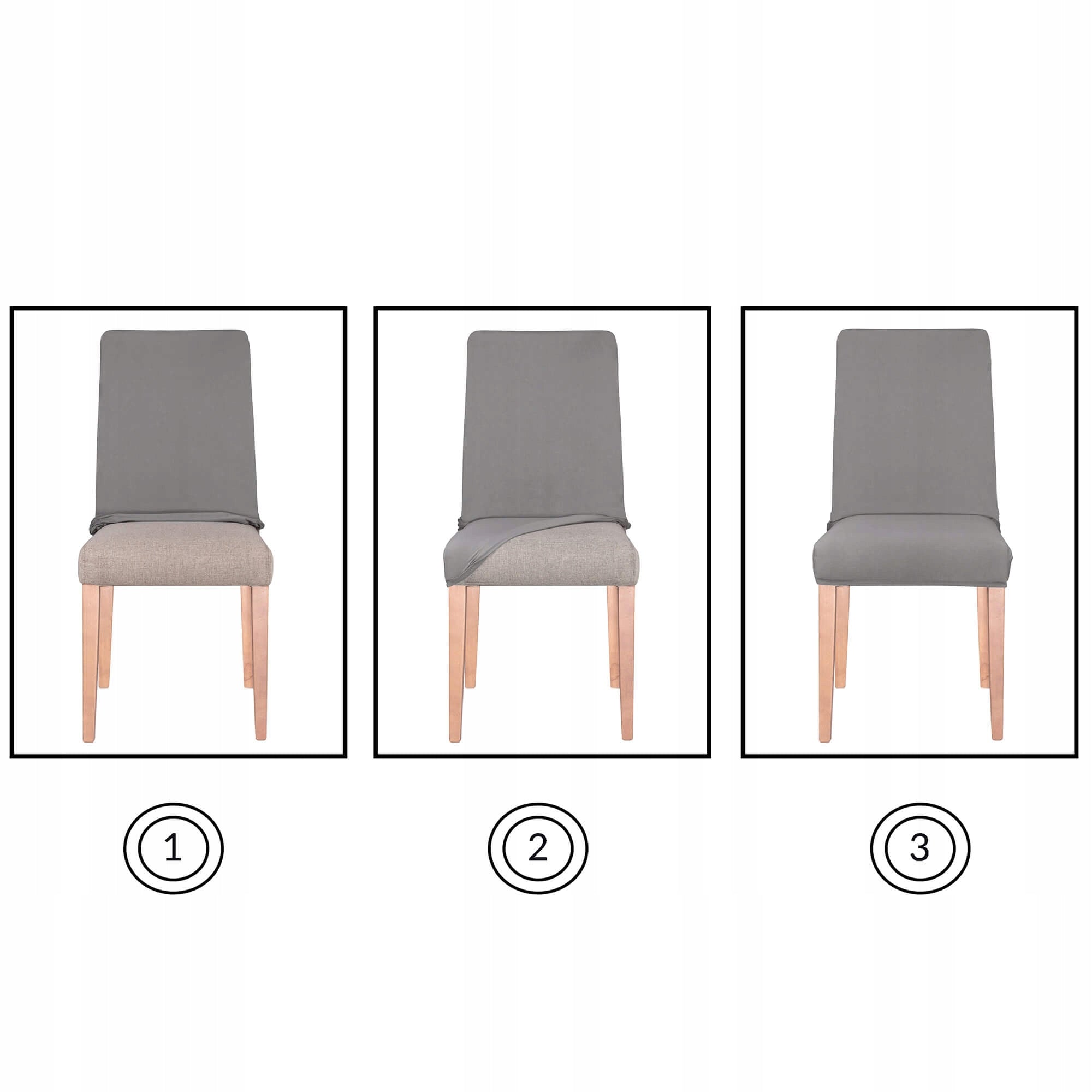 1

2

3