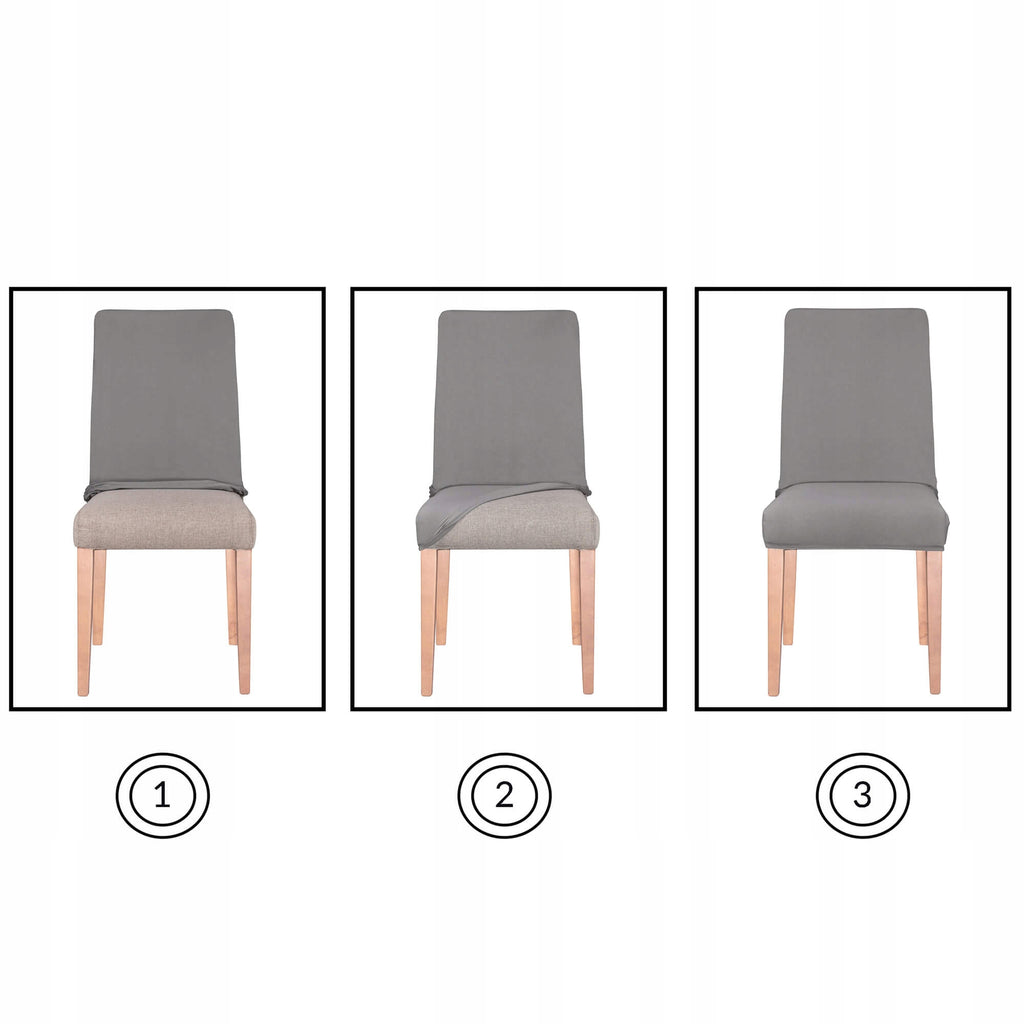 1

2

3