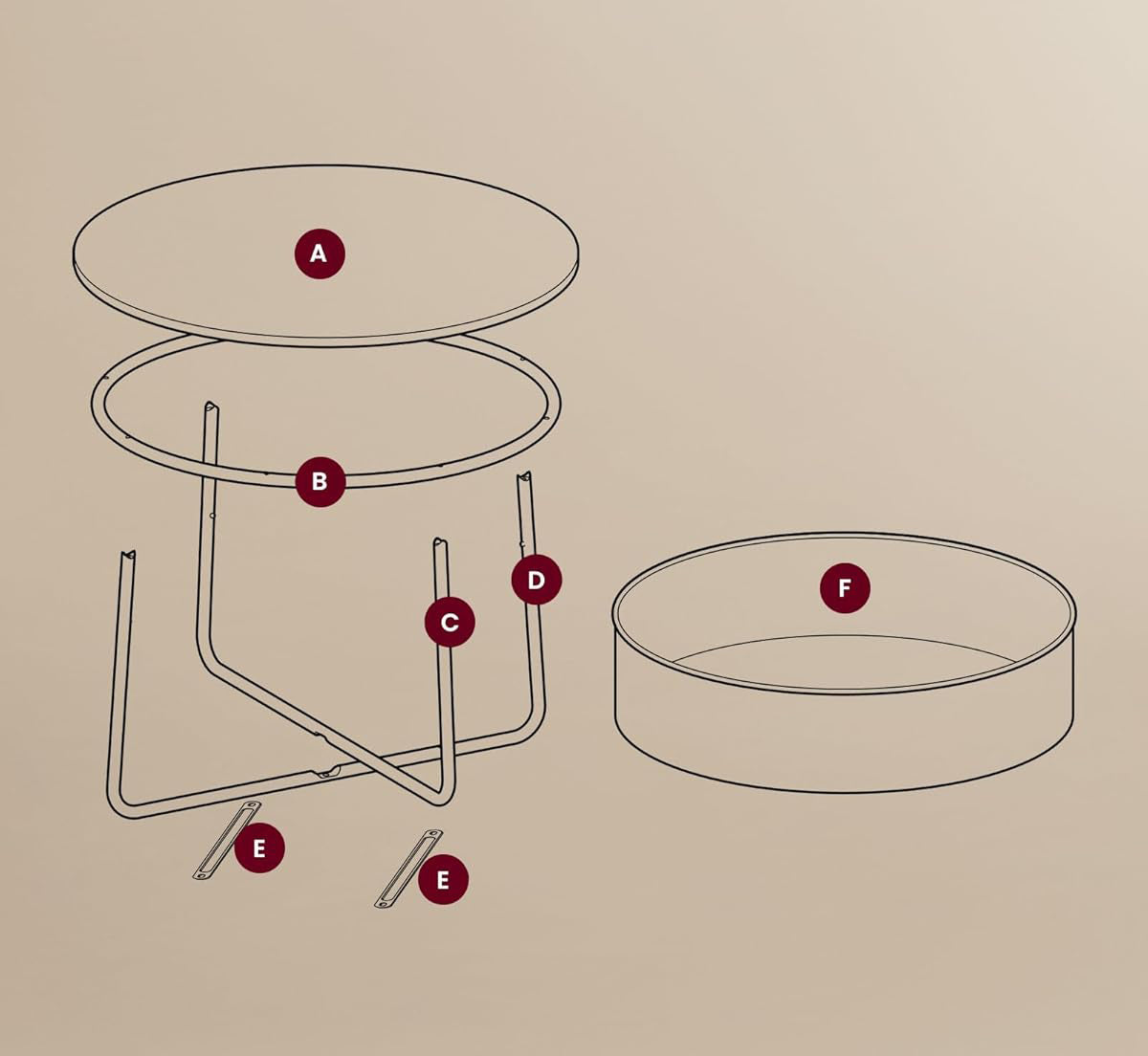 A
B
D
C
F
E
E